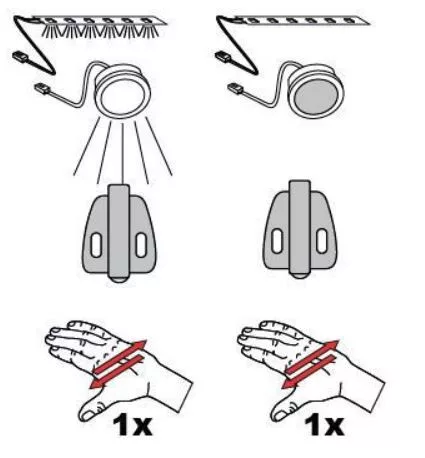 1x

1x